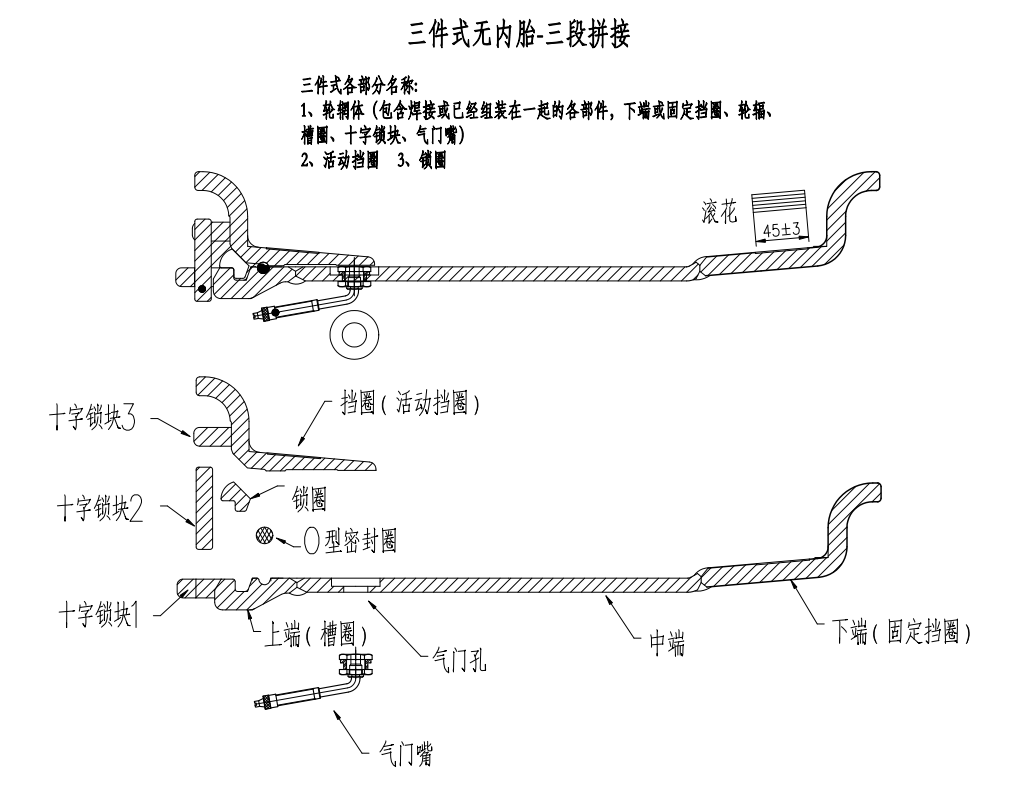 三件式无内胎-三段拼接

三件式各部分名称:
1、轮辋体（包含焊接或已经组装在一起的各部件，下端或固定挡圈、轮辐、槽圈、十字锁块、气门嘴）
2、活动挡圈　3、锁圈

滚花

45±3

十字锁块3

挡圈（活动挡圈）

十字锁块2

锁圈

O型密封圈

十字锁块1

上端（槽圈）

气门孔

中端

下端（固定挡圈）

气门嘴